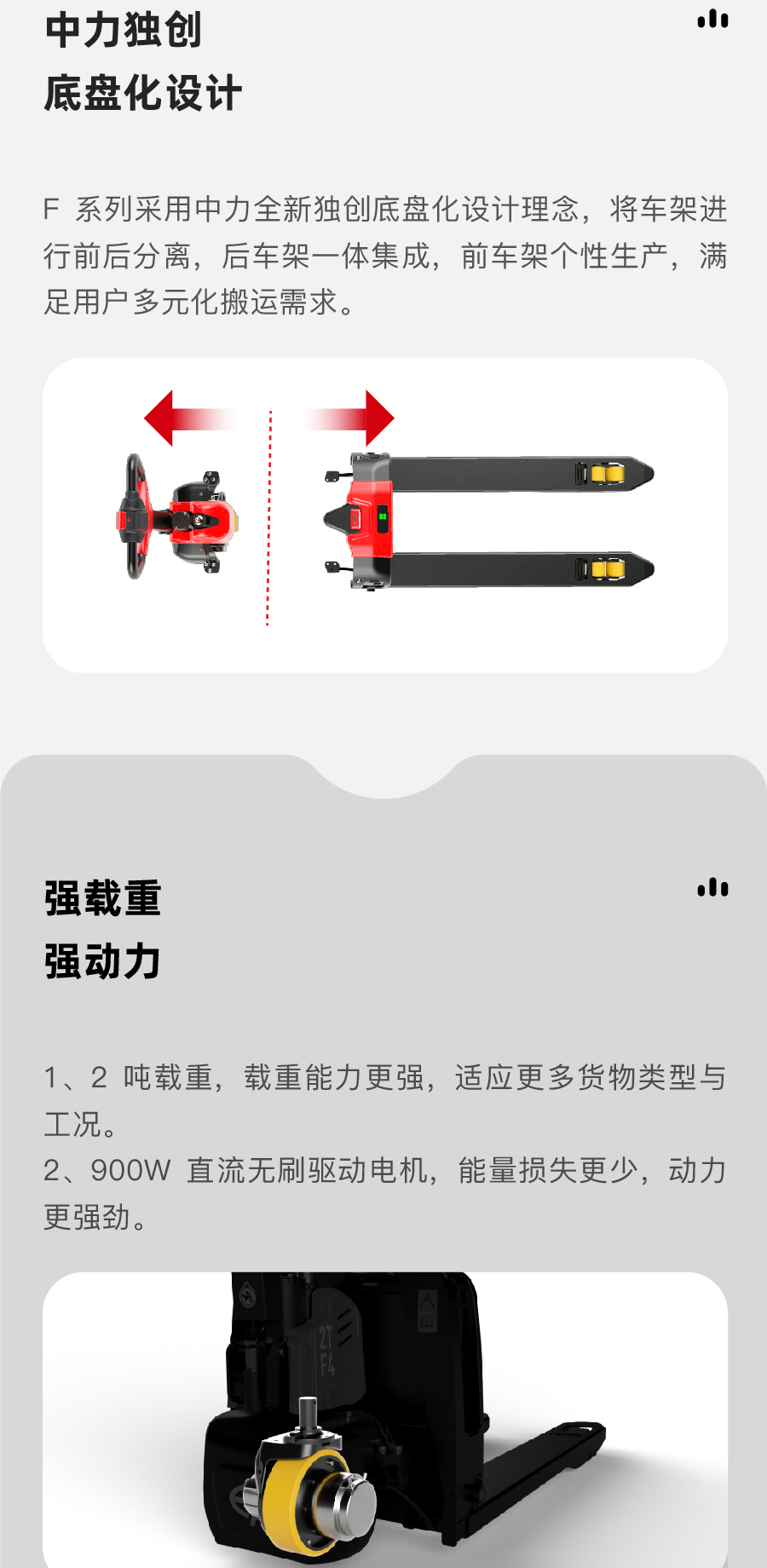 中力独创
底盘化设计

F 系列采用中力全新独创底盘化设计理念，将车架进行前后分离，后车架一体集成，前车架个性生产，满足用户多元化搬运需求。

强载重
强动力

1、2 吨载重，载重能力更强，适应更多货物类型与工况。
2、900W 直流无刷驱动电机，能量损失更少，动力更强劲。

2T
F4